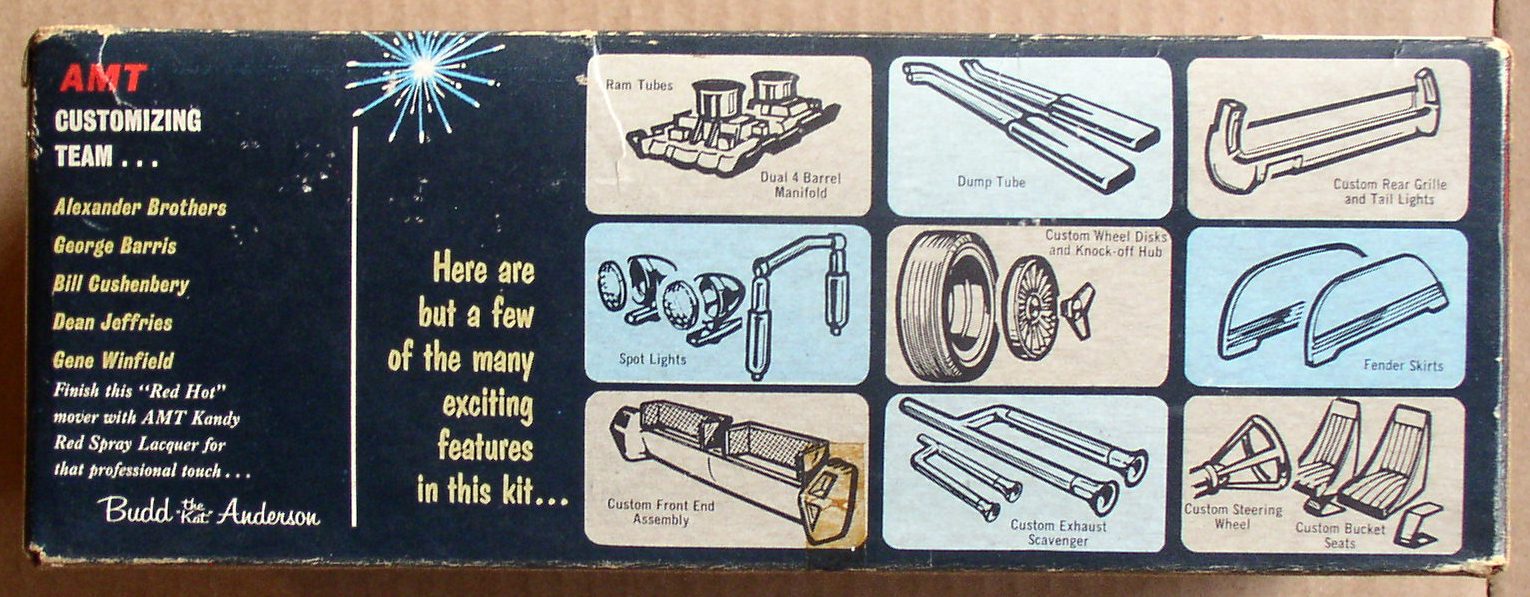 AMT
CUSTOMIZING TEAM . . .

Alexander Brothers
George Barris
Bill Cushenbery
Dean Jeffries
Gene Winfield

Finish this "Red Hot" mover with AMT Kandy Red Spray Lacquer for that professional touch . . .

Budd the Kat Anderson

Here are but a few of the many exciting features in this kit...

Ram Tubes
Dual 4 Barrel Manifold

Dump Tube

Custom Rear Grille and Tail Lights

Spot Lights

Custom Wheel Disks and Knock-off Hub

Fender Skirts

Custom Front End Assembly

Custom Exhaust Scavenger

Custom Steering Wheel
Custom Bucket Seats